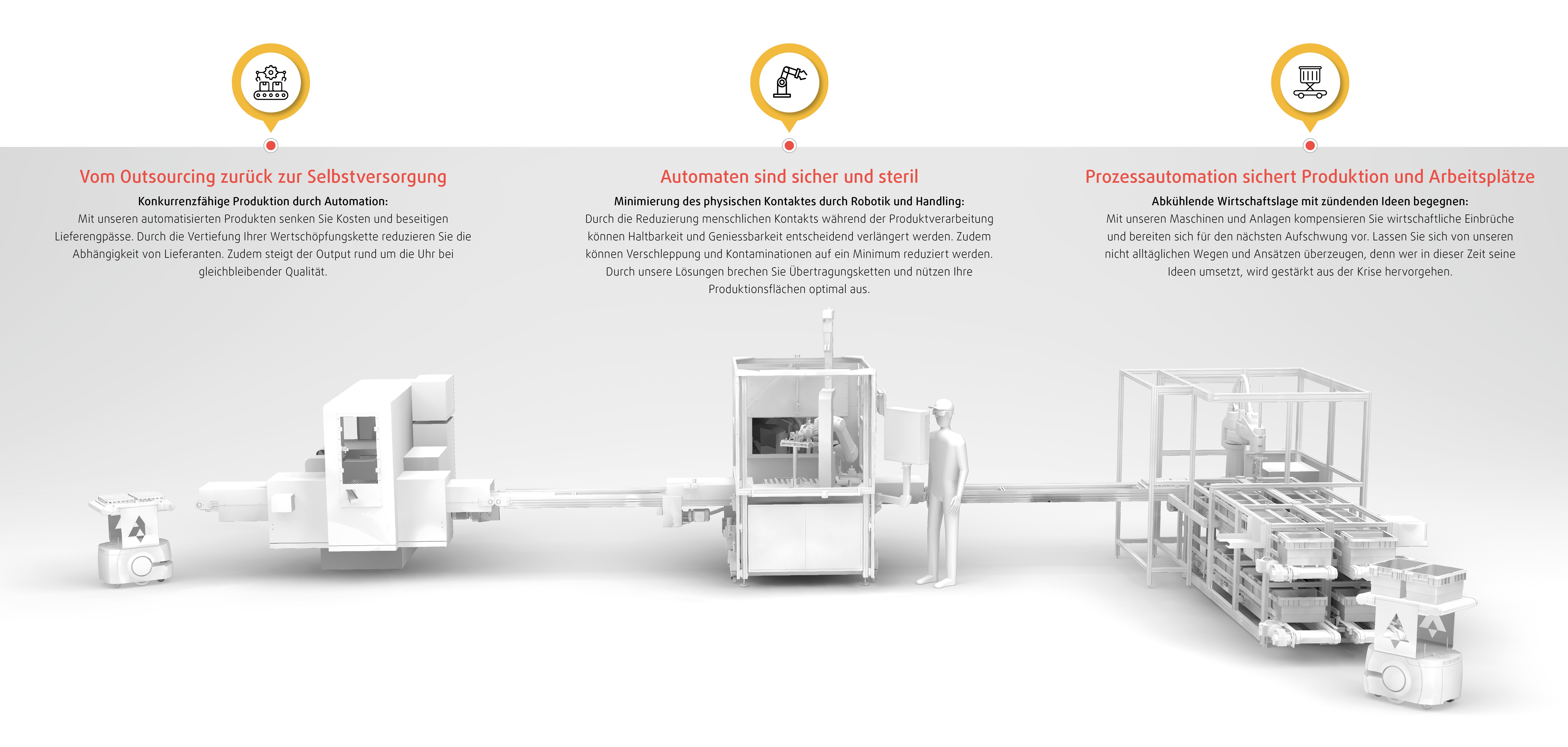 Vom Outsourcing zurück zur Selbstversorgung

Konkurrenzfähige Produktion durch Automation:
Mit unseren automatisierten Produkten senken Sie Kosten und beseitigen Lieferengpässe. Durch die Vertiefung Ihrer Wertschöpfungskette reduzieren Sie die Abhängigkeit von Lieferanten. Zudem steigt der Output rund um die Uhr bei gleichbleibender Qualität.

Automaten sind sicher und steril

Minimierung des physischen Kontaktes durch Robotik und Handling:
Durch die Reduzierung menschlichen Kontakts während der Produktverarbeitung können Haltbarkeit und Geniessbarkeit entscheidend verlängert werden. Zudem können Verschleppung und Kontaminationen auf ein Minimum reduziert werden. Durch unsere Lösungen brechen Sie Übertragungsketten und nützen Ihre Produktionsflächen optimal aus.

Prozessautomation sichert Produktion und Arbeitsplätze

Abkühlende Wirtschaftslage mit zündenden Ideen begegnen:
Mit unseren Maschinen und Anlagen kompensieren Sie wirtschaftliche Einbrüche und bereiten sich für den nächsten Aufschwung vor. Lassen Sie sich von unseren nicht alltäglichen Wegen und Ansätzen überzeugen, denn wer in dieser Zeit seine Ideen umsetzt, wird gestärkt aus der Krise hervorgehen.